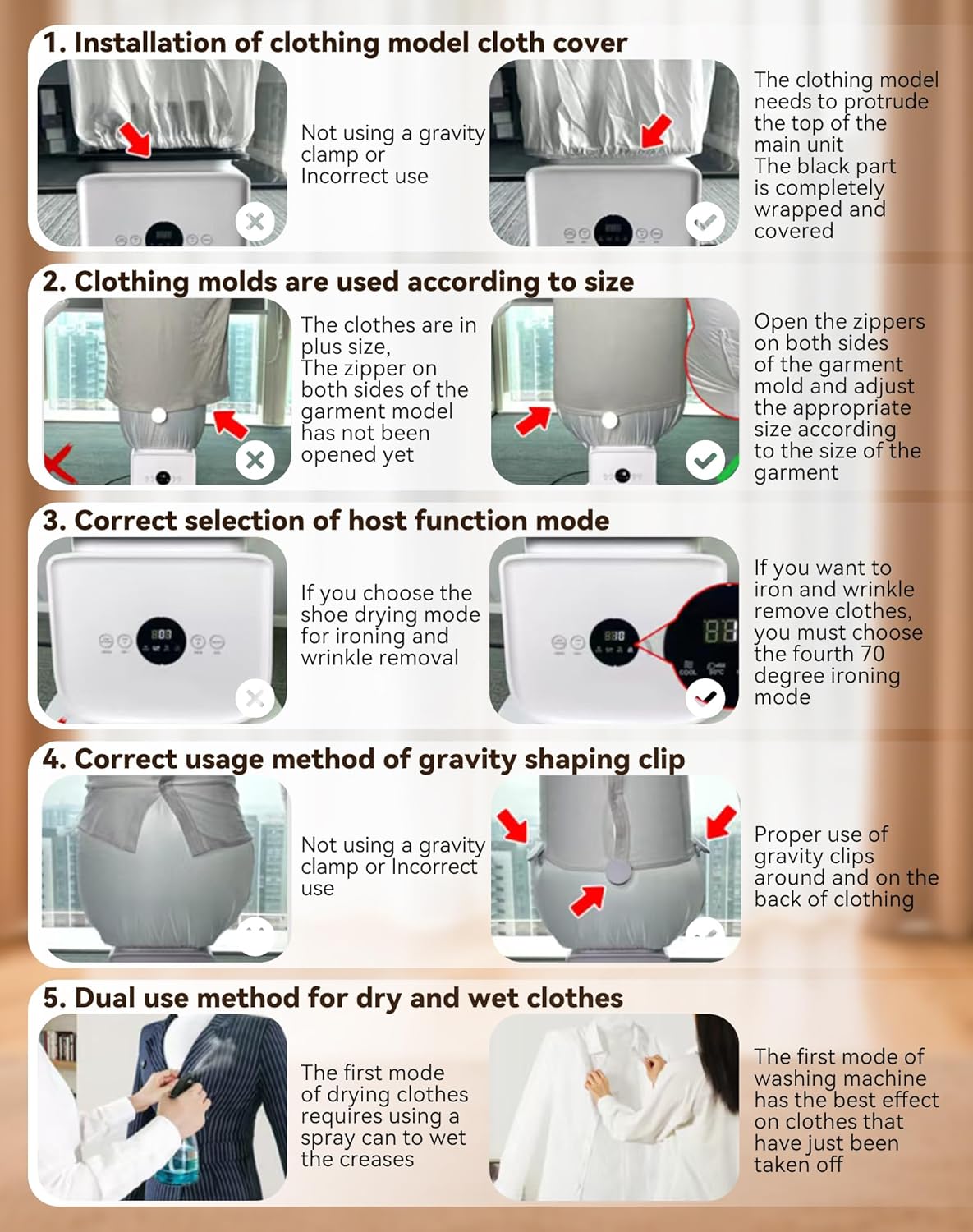 1. Installation of clothing model cloth cover

Not using a gravity clamp or Incorrect use

The clothing model needs to protrude the top of the main unit
The black part is completely wrapped and covered

2. Clothing molds are used according to size

The clothes are in plus size,
The zipper on both sides of the garment model has not been opened yet

Open the zippers on both sides of the garment mold and adjust the appropriate size according to the size of the garment

3. Correct selection of host function mode

If you choose the shoe drying mode for ironing and wrinkle removal

If you want to iron and wrinkle remove clothes, you must choose the fourth 70 degree ironing mode

4. Correct usage method of gravity shaping clip

Not using a gravity clamp or Incorrect use

Proper use of gravity clips around and on the back of clothing

5. Dual use method for dry and wet clothes

The first mode of drying clothes requires using a spray can to wet the creases

The first mode of washing machine has the best effect on clothes that have just been taken off